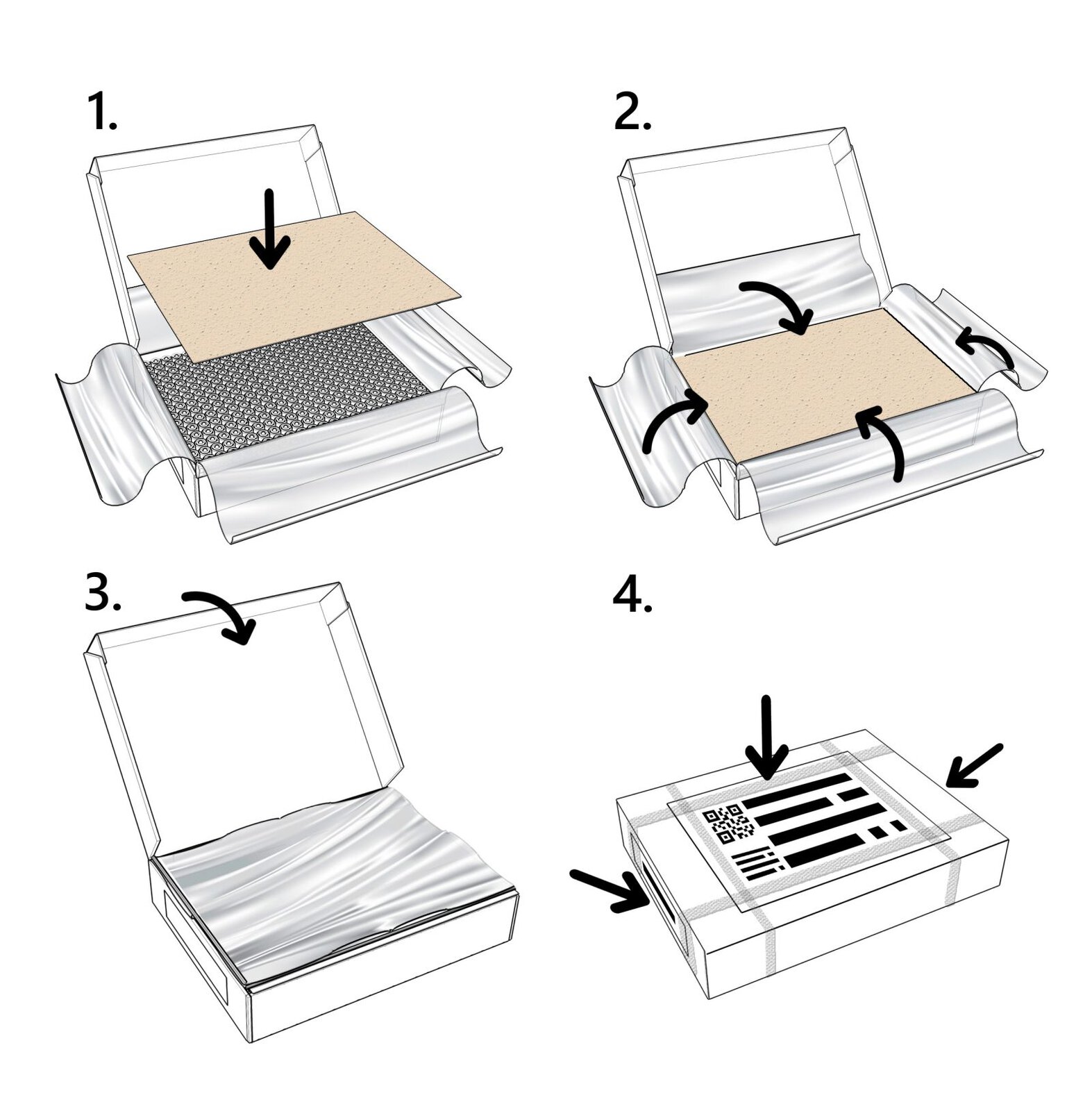 1.

2.

3.

4.